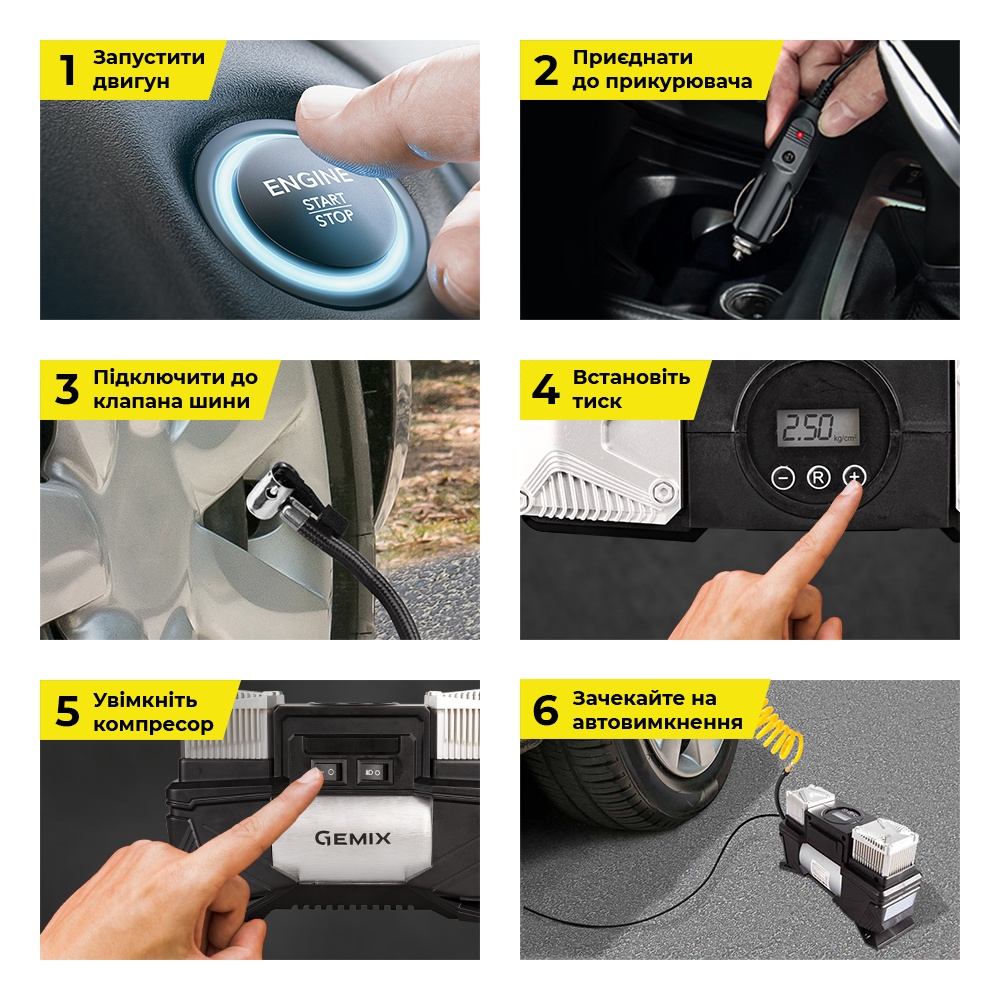 1 Запустити двигун

ENGINE START STOP

2 Приєднати до прикурювача

3 Підключити до клапана шини

4 Встановіть тиск

2.50 kg/cm²

− R +

5 Увімкніть компресор

GEMIX

6 Зачекайте на автовимкнення